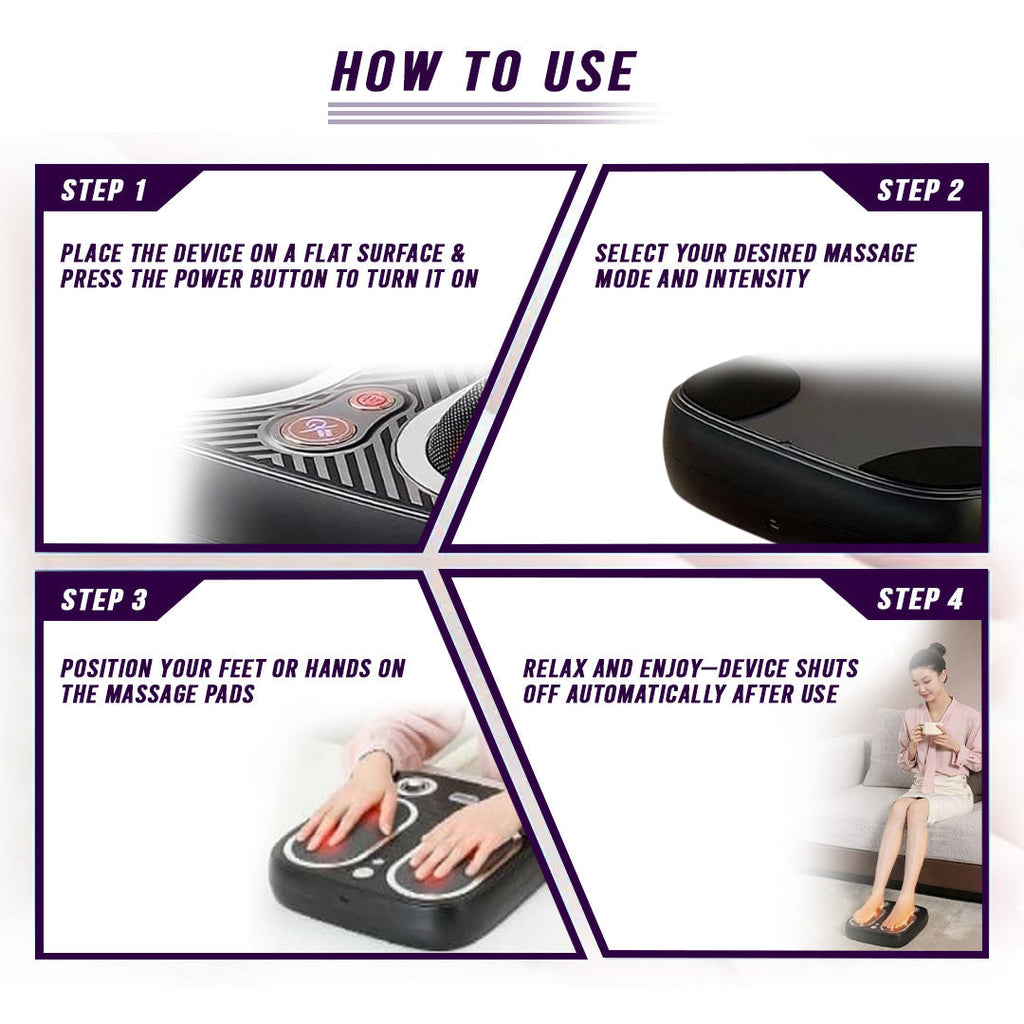 HOW TO USE

STEP 1

PLACE THE DEVICE ON A FLAT SURFACE & PRESS THE POWER BUTTON TO TURN IT ON

STEP 2

SELECT YOUR DESIRED MASSAGE MODE AND INTENSITY

STEP 3

POSITION YOUR FEET OR HANDS ON THE MASSAGE PADS

STEP 4

RELAX AND ENJOY—DEVICE SHUTS OFF AUTOMATICALLY AFTER USE